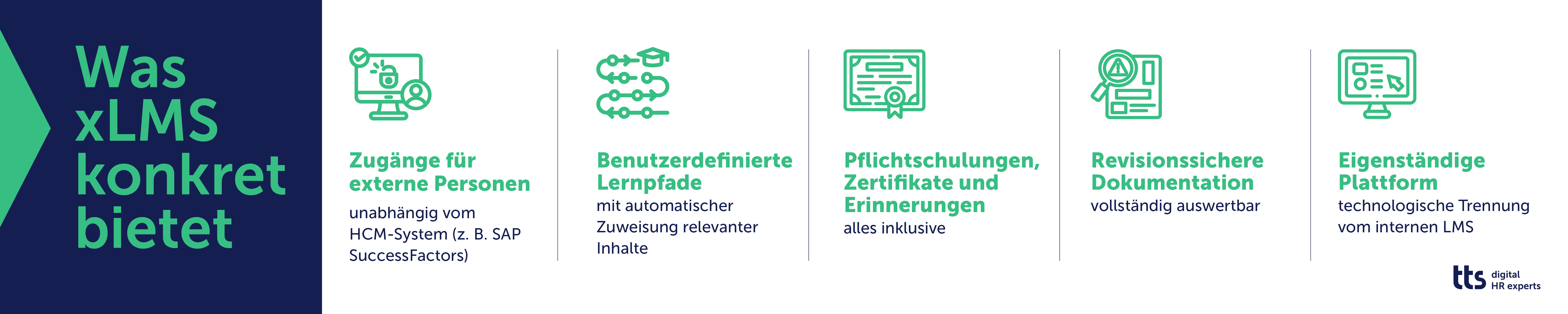 Was xLMS konkret bietet

Zugänge für externe Personen
unabhängig vom HCM-System (z. B. SAP SuccessFactors)

Benutzerdefinierte Lernpfade
mit automatischer Zuweisung relevanter Inhalte

Pflichtschulungen, Zertifikate und Erinnerungen
alles inklusive

Revisionssichere Dokumentation
vollständig auswertbar

Eigenständige Plattform
technologische Trennung vom internen LMS

tts digital HR experts