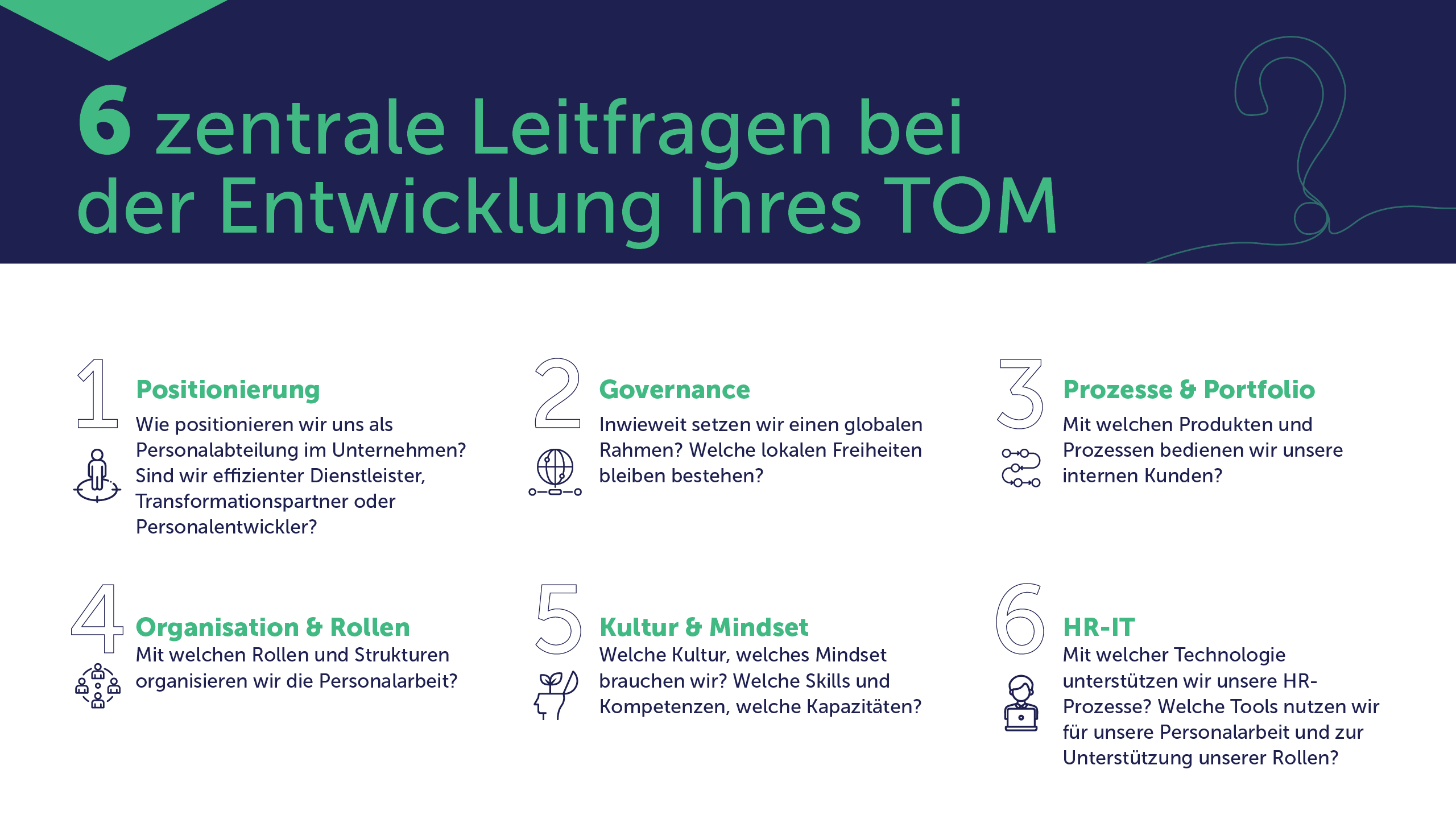 6 zentrale Leitfragen bei der Entwicklung Ihres TOM

1
Positionierung
Wie positionieren wir uns als Personalabteilung im Unternehmen? Sind wir effizienter Dienstleister, Transformationspartner oder Personalentwickler?

2
Governance
Inwieweit setzen wir einen globalen Rahmen? Welche lokalen Freiheiten bleiben bestehen?

3
Prozesse & Portfolio
Mit welchen Produkten und Prozessen bedienen wir unsere internen Kunden?

4
Organisation & Rollen
Mit welchen Rollen und Strukturen organisieren wir die Personalarbeit?

5
Kultur & Mindset
Welche Kultur, welches Mindset brauchen wir? Welche Skills und Kompetenzen, welche Kapazitäten?

6
HR-IT
Mit welcher Technologie unterstützen wir unsere HR-Prozesse? Welche Tools nutzen wir für unsere Personalarbeit und zur Unterstützung unserer Rollen?